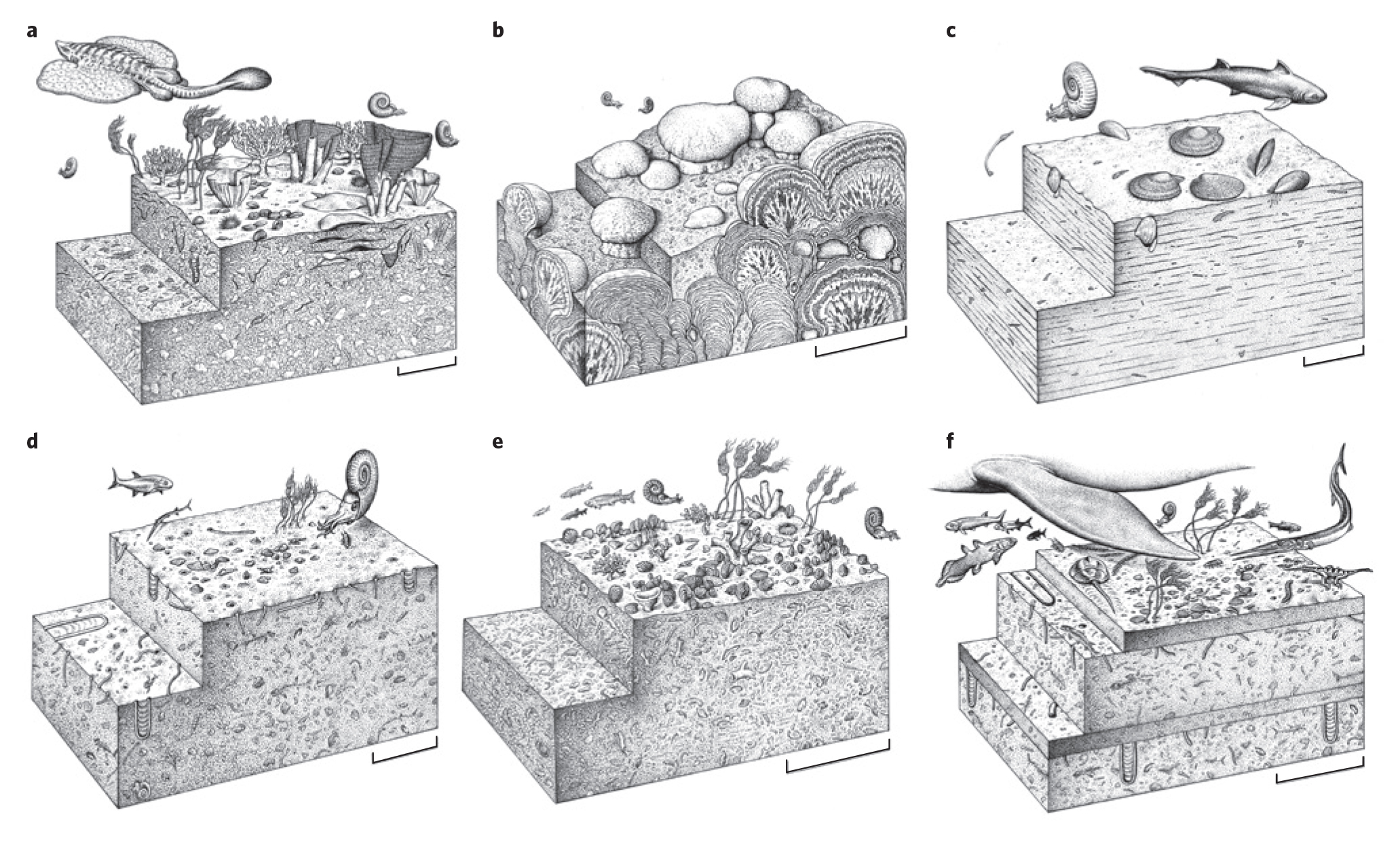 a

b

c

d

e

f